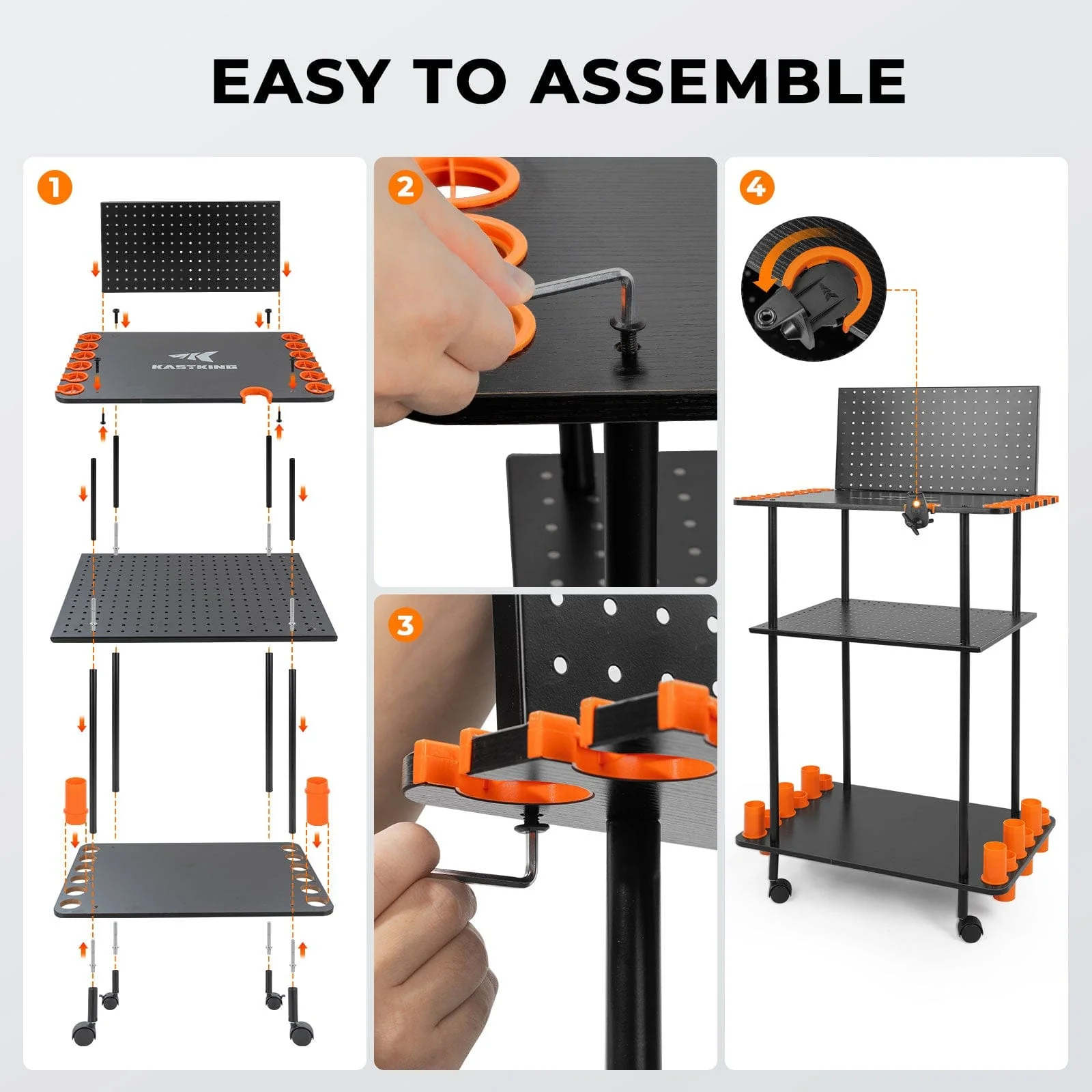 EASY TO ASSEMBLE

1

KASTKING

2

3

4